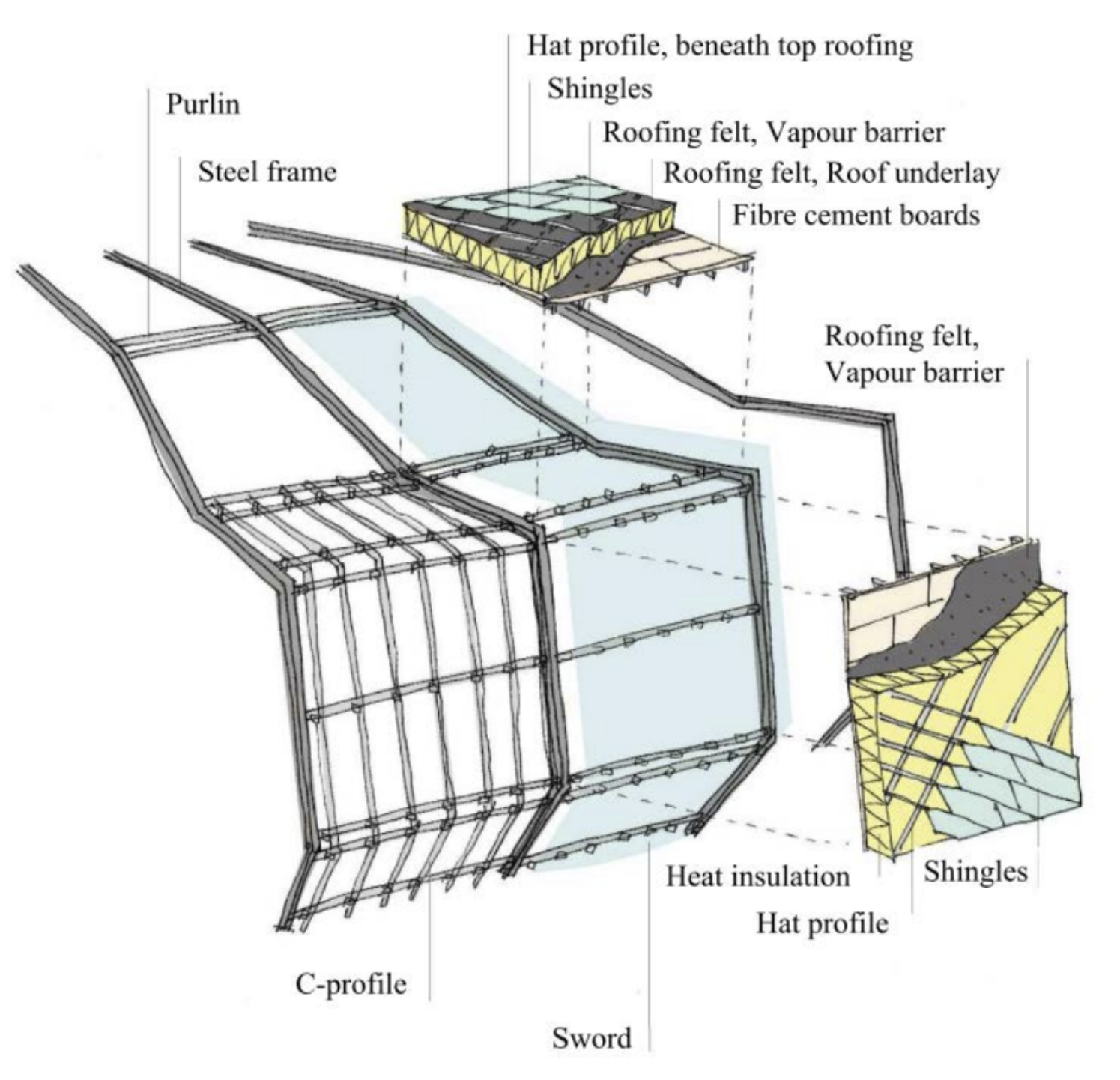 Hat profile, beneath top roofing
Shingles
Purlin
Roofing felt, Vapour barrier
Steel frame
Roofing felt, Roof underlay
Fibre cement boards
Roofing felt,
Vapour barrier
Heat insulation
Shingles
Hat profile
C-profile
Sword